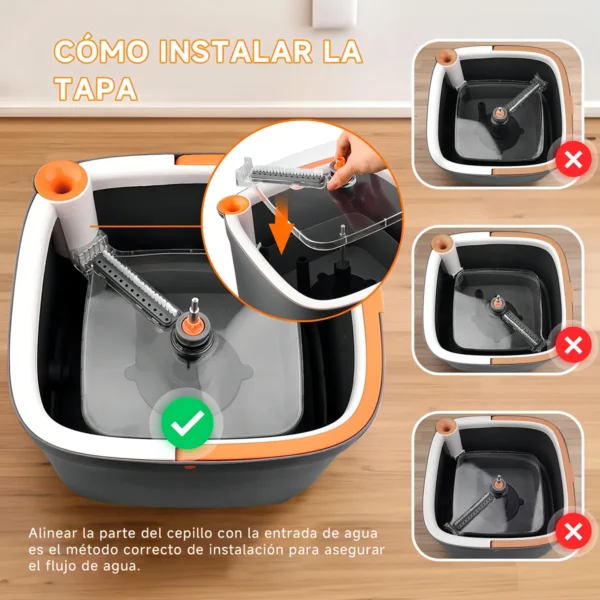 CÓMO INSTALAR LA TAPA

Alinear la parte del cepillo con la entrada de agua es el método correcto de instalación para asegurar el flujo de agua.